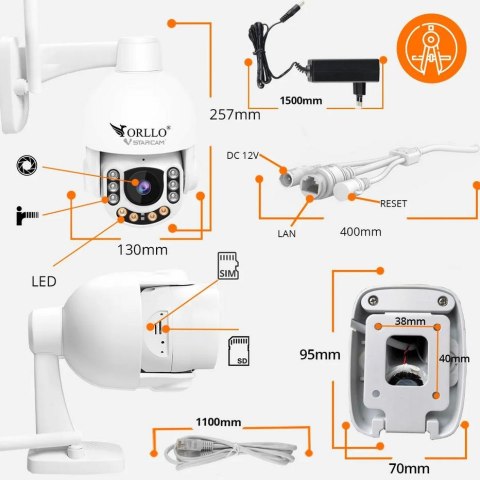 257mm

1500mm

ORLLO®
STARCAM

DC 12V

RESET

LAN

400mm

130mm

LED

SIM

SD

38mm

40mm

95mm

1100mm

70mm